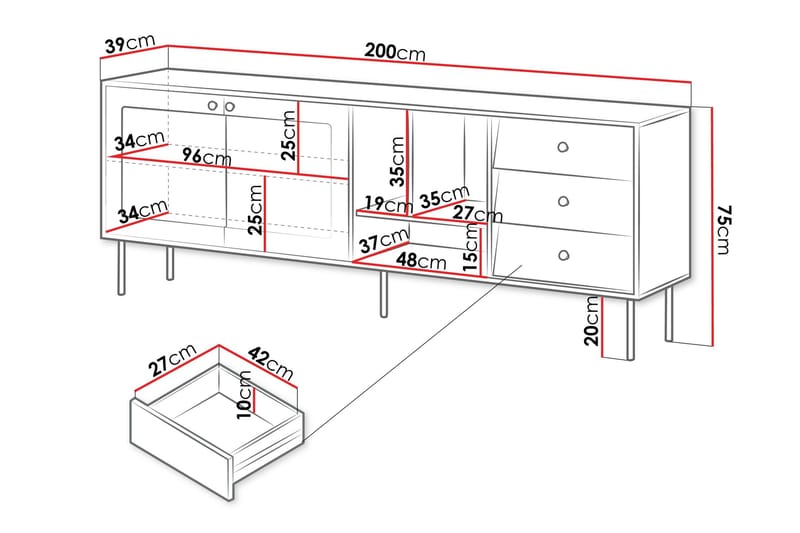 39cm
200cm
34cm
96cm
25cm
34cm
25cm
35cm
19cm
35cm
27cm
37cm
48cm
15cm
75cm
20cm
27cm
42cm
10cm