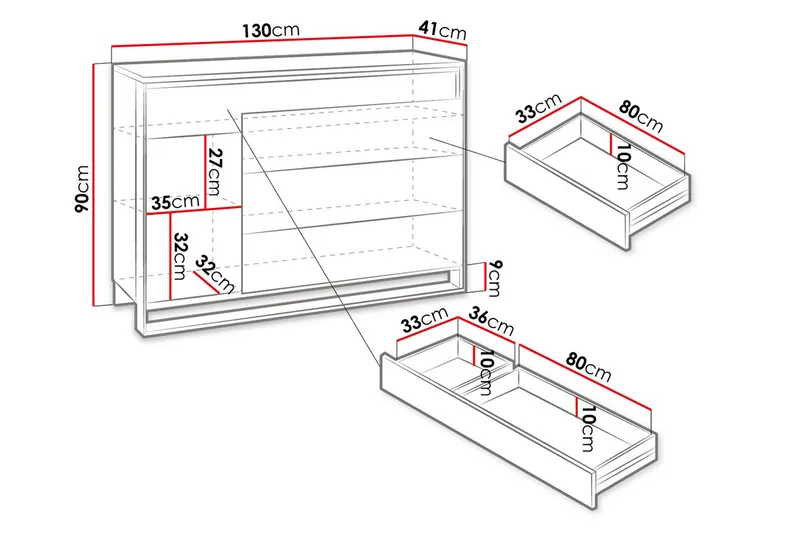 130cm
41cm
90cm
27cm
35cm
32cm
32cm
9cm
33cm
80cm
10cm
33cm
36cm
10cm
80cm
10cm