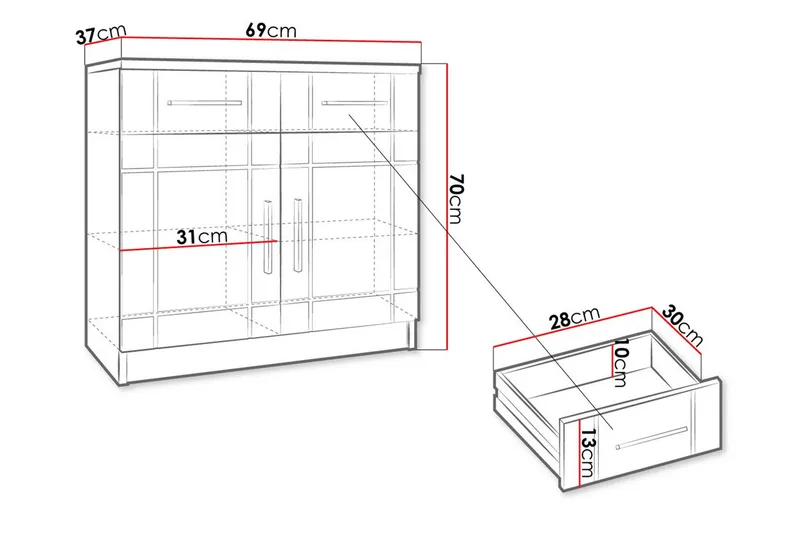 37cm
69cm
70cm
31cm
28cm
30cm
10cm
13cm