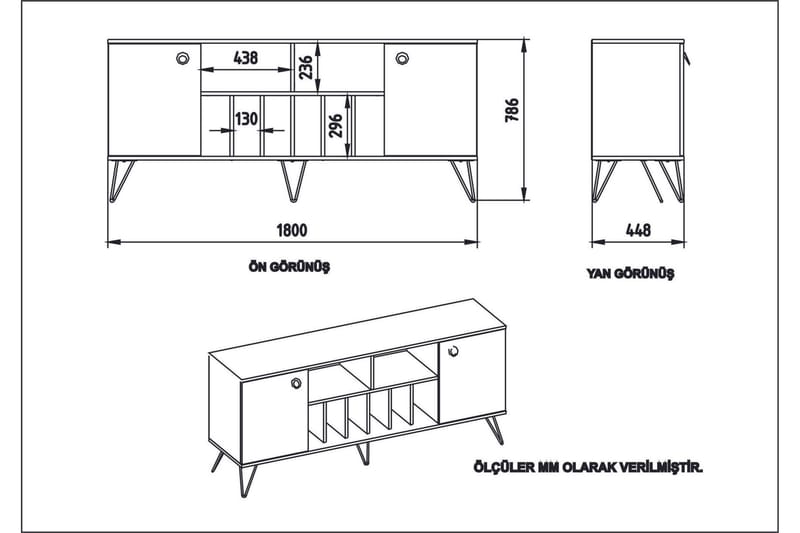 438

236

130

296

786

1800

448

ÖN GÖRÜNÜŞ

YAN GÖRÜNÜŞ

ÖLÇÜLER MM OLARAK VERİLMİŞTİR.