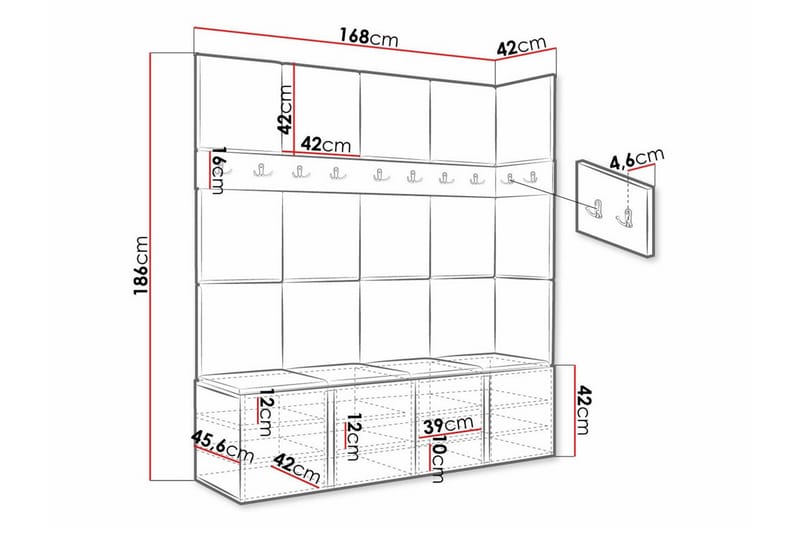 168cm
42cm
42cm
42cm
16cm
4,6cm
186cm
12cm
12cm
39cm
10cm
42cm
45,6cm
42cm