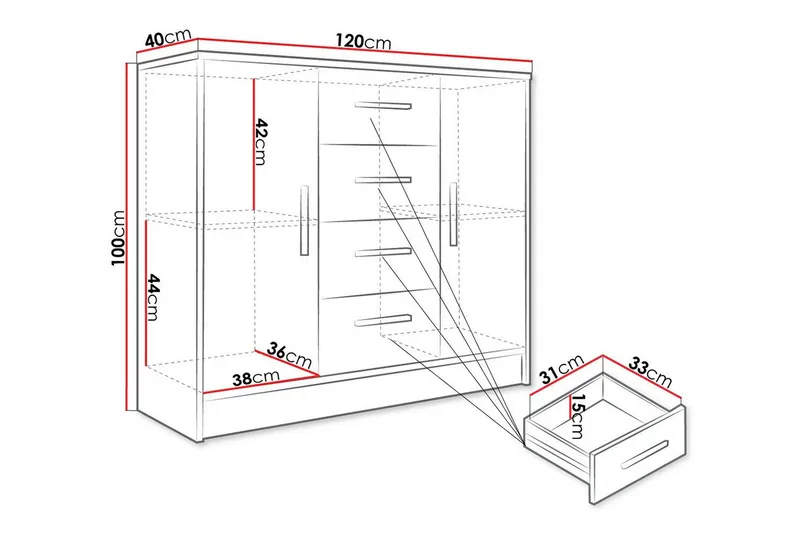 40cm
120cm
100cm
42cm
44cm
36cm
38cm
31cm
33cm
15cm